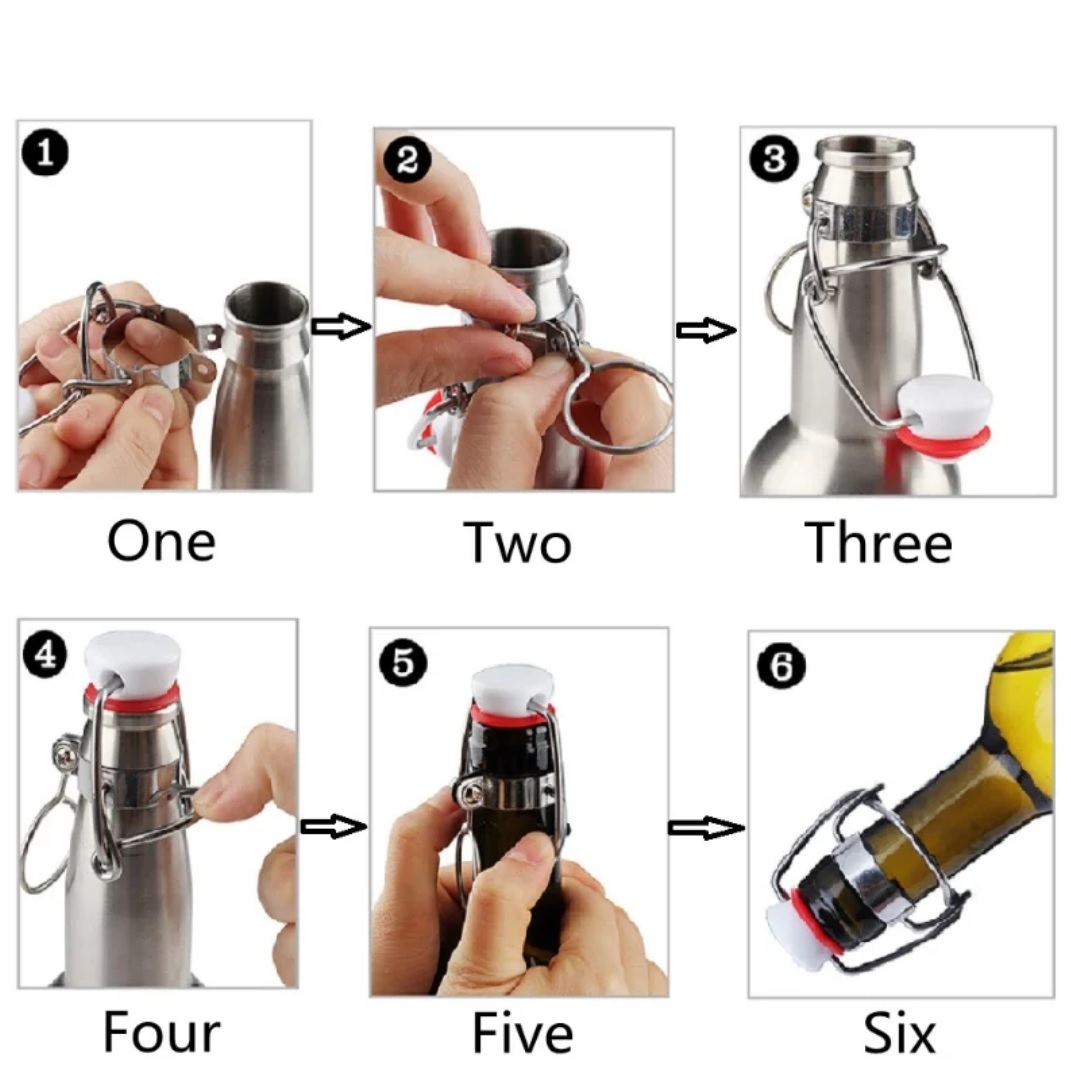 1
One

2
Two

3
Three

4
Four

5
Five

6
Six